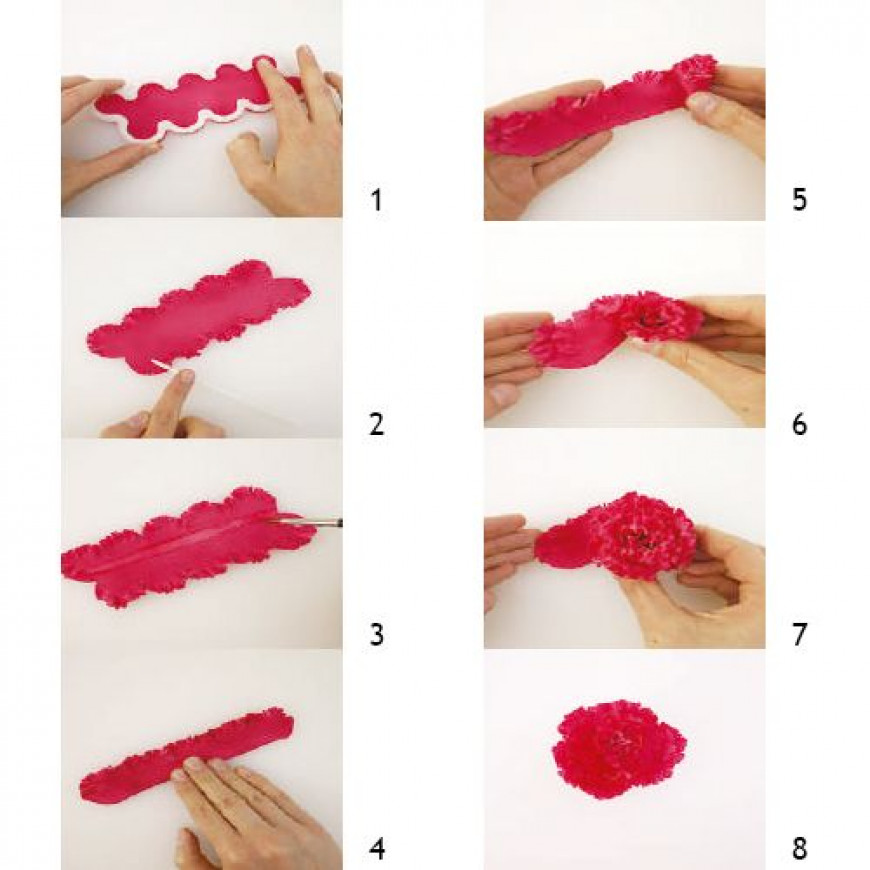 1

2

3

4

5

6

7

8